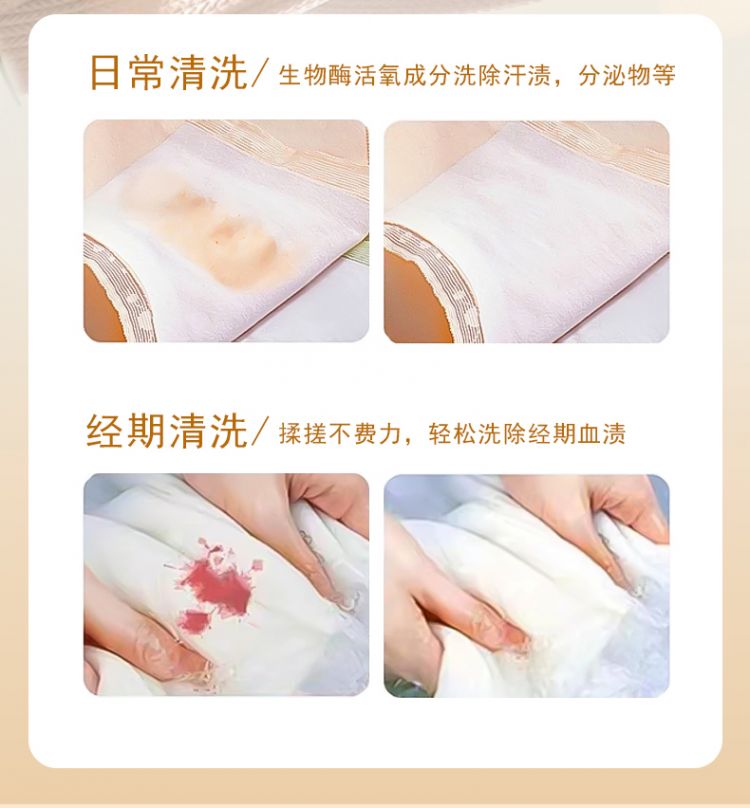 日常清洗/ 生物酶活氧成分洗除汗渍，分泌物等

经期清洗/ 揉搓不费力，轻松洗除经期血渍